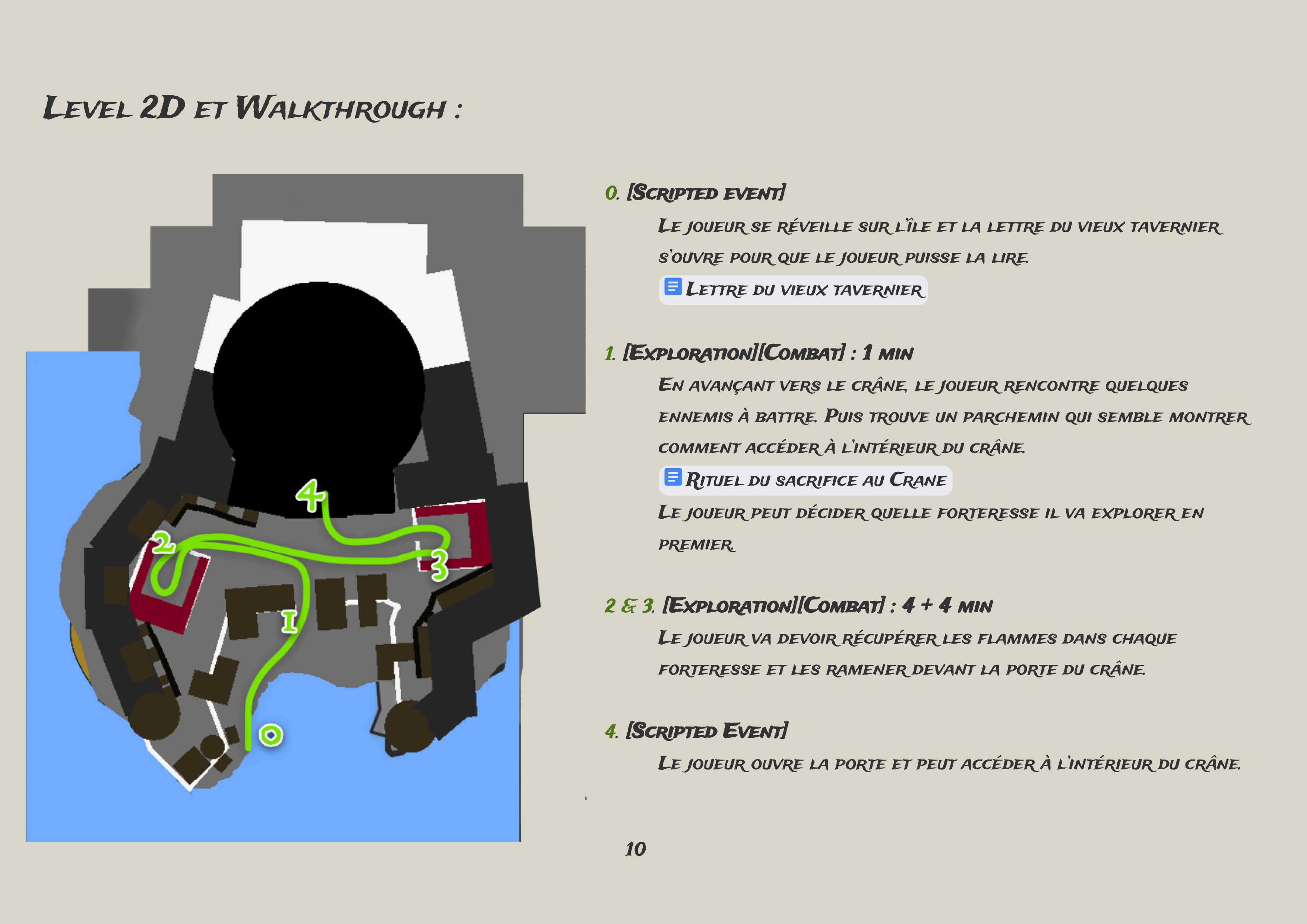 Level 2D et Walkthrough :

4

2

3

1

0

0. [Scripted event]

Le joueur se réveille sur l'île et la lettre du vieux tavernier s'ouvre pour que le joueur puisse la lire.

Lettre du vieux tavernier

1. [Exploration][Combat] : 1 min

En avançant vers le crâne, le joueur rencontre quelques ennemis à battre. Puis trouve un parchemin qui semble montrer comment accéder à l'intérieur du crâne.

Rituel du sacrifice au Crane

Le joueur peut décider quelle forteresse il va explorer en premier.

2 & 3. [Exploration][Combat] : 4 + 4 min

Le joueur va devoir récupérer les flammes dans chaque forteresse et les ramener devant la porte du crâne.

4. [Scripted Event]

Le joueur ouvre la porte et peut accéder à l'intérieur du crâne.

10